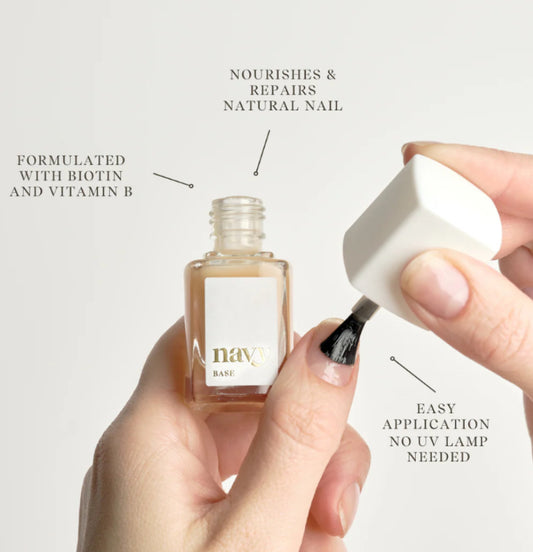 NOURISHES &
REPAIRS
NATURAL NAIL

FORMULATED
WITH BIOTIN
AND VITAMIN B

navy
BASE

EASY
APPLICATION
NO UV LAMP
NEEDED